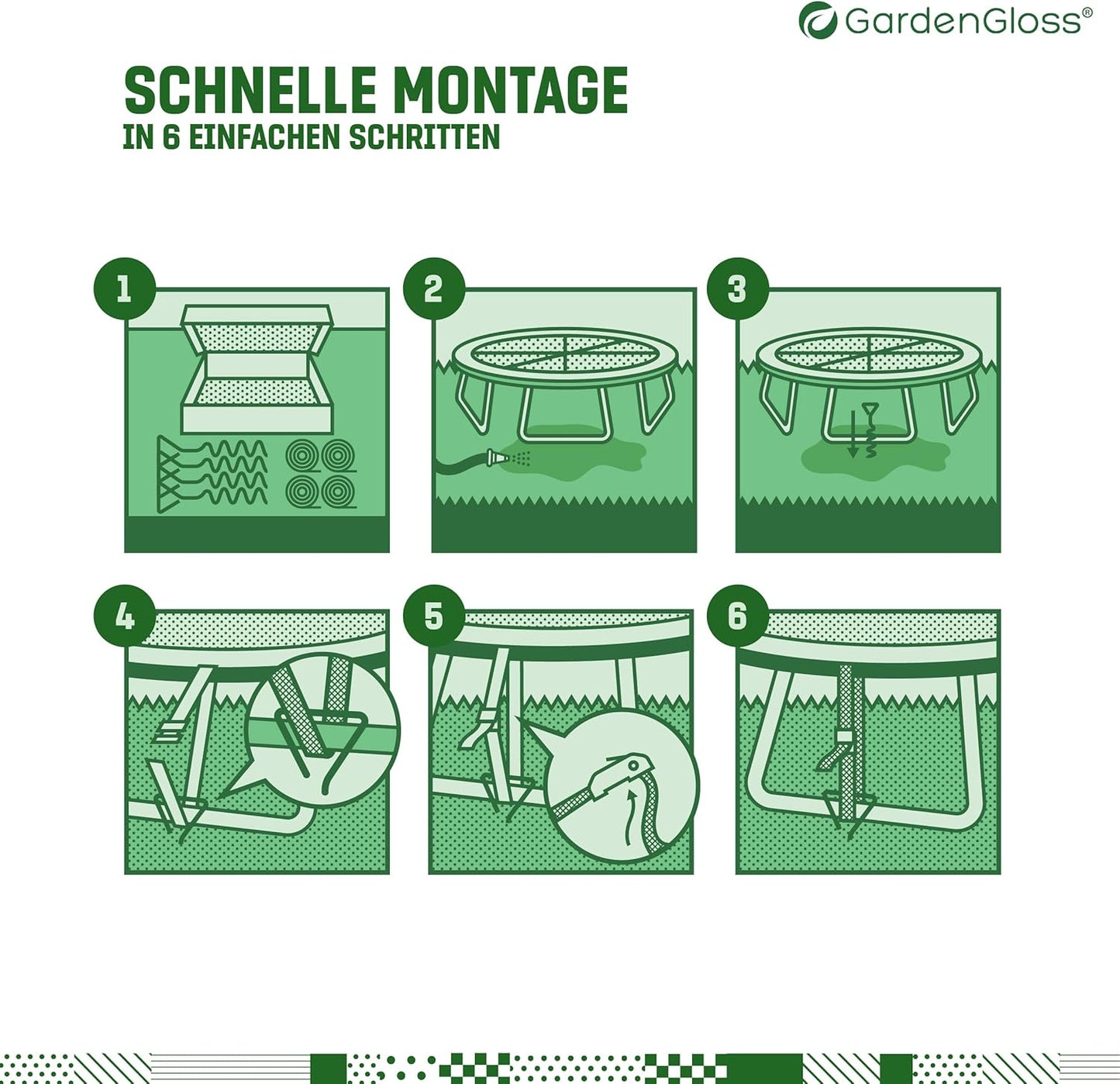 GardenGloss®

SCHNELLE MONTAGE
IN 6 EINFACHEN SCHRITTEN

1

2

3

4

5

6